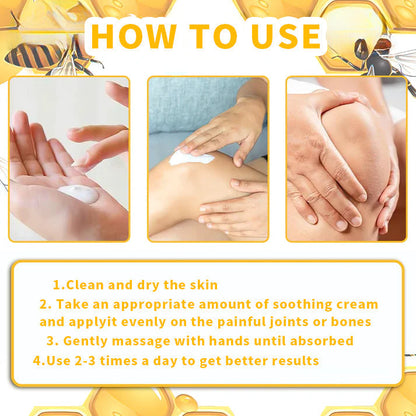 HOW TO USE

1.Clean and dry the skin

2. Take an appropriate amount of soothing cream and applyit evenly on the painful joints or bones

3. Gently massage with hands until absorbed

4.Use 2-3 times a day to get better results